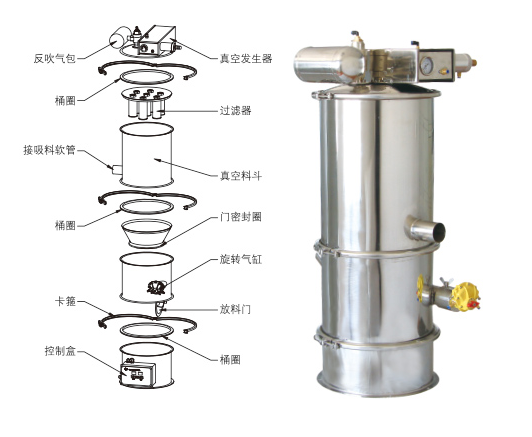 反吹气包
真空发生器
桶圈
过滤器
接吸料软管
真空料斗
桶圈
门密封圈
旋转气缸
卡箍
放料门
控制盒
桶圈